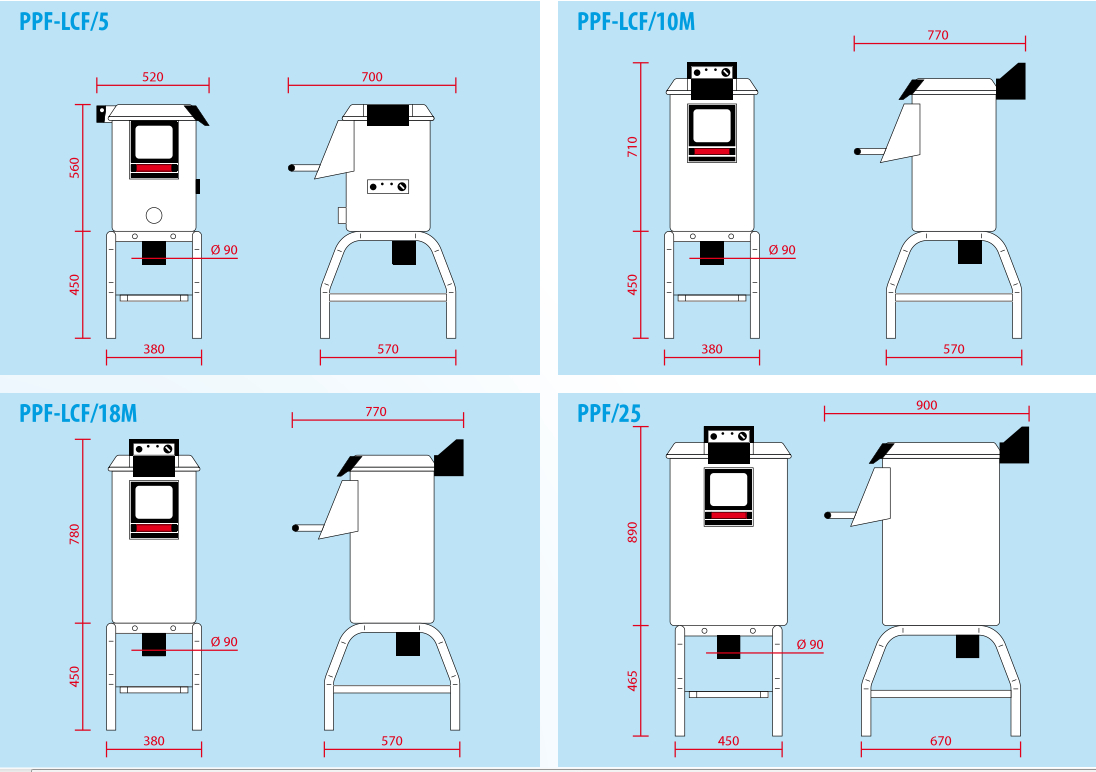 PPF-LCF/5

520
700
560
450
Ø 90
380
570

PPF-LCF/10M

770
710
450
Ø 90
380
570

PPF-LCF/18M

770
780
450
Ø 90
380
570

PPF/25

900
890
465
Ø 90
450
670